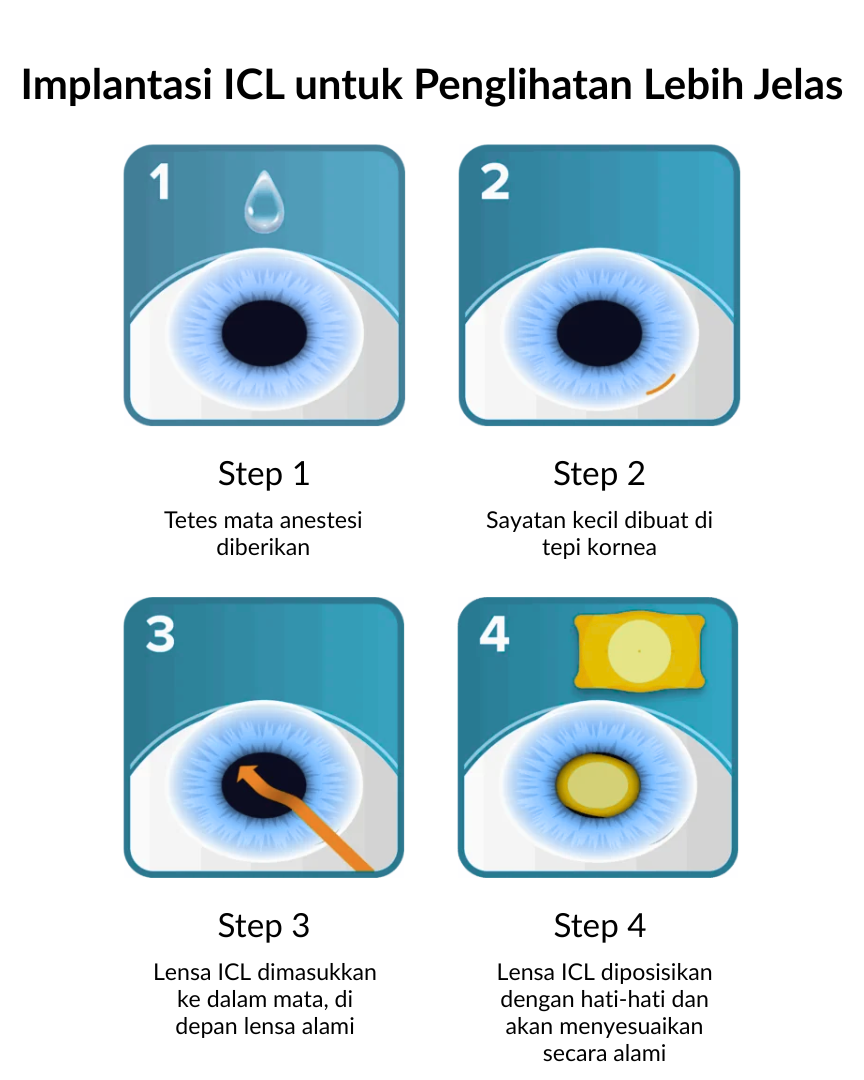 Implantasi ICL untuk Penglihatan Lebih Jelas

1

Step 1

Tetes mata anestesi diberikan

2

Step 2

Sayatan kecil dibuat di tepi kornea

3

Step 3

Lensa ICL dimasukkan ke dalam mata, di depan lensa alami

4

Step 4

Lensa ICL diposisikan dengan hati-hati dan akan menyesuaikan secara alami